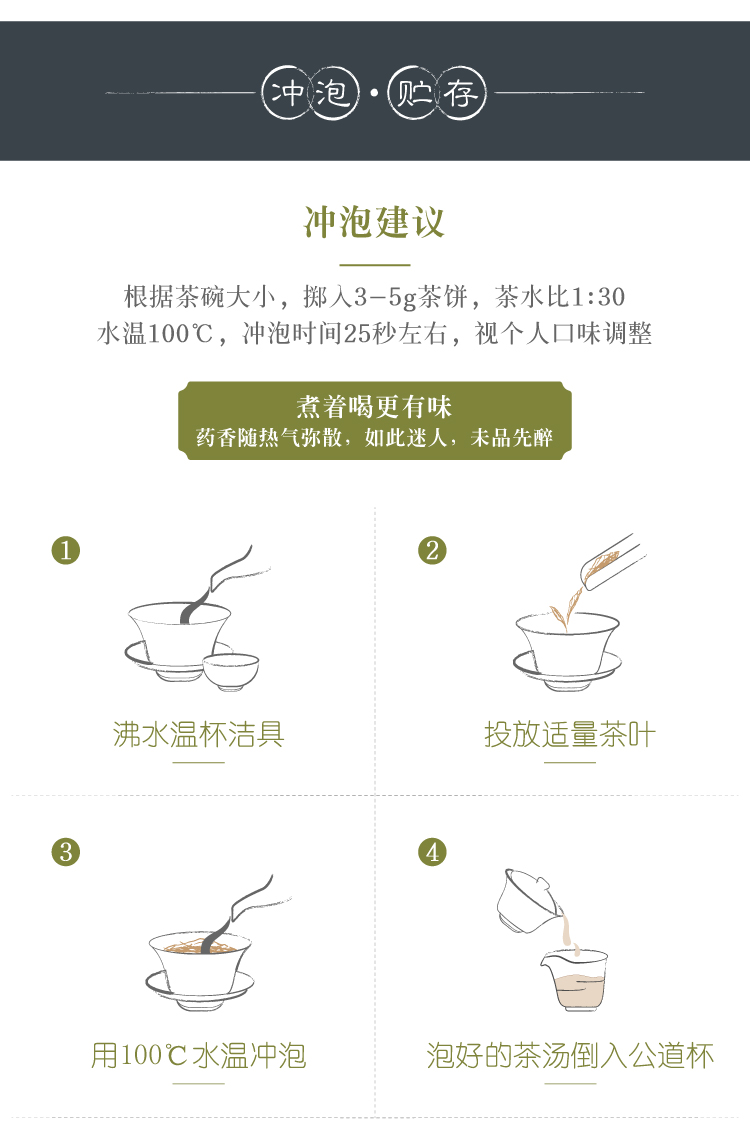 冲泡·贮存

冲泡建议

根据茶碗大小，掷入3-5g茶饼，茶水比1:30
水温100℃，冲泡时间25秒左右，视个人口味调整

煮着喝更有味
药香随热气弥散，如此迷人，未品先醉

1
沸水温杯洁具

2
投放适量茶叶

3
用100℃水温冲泡

4
泡好的茶汤倒入公道杯