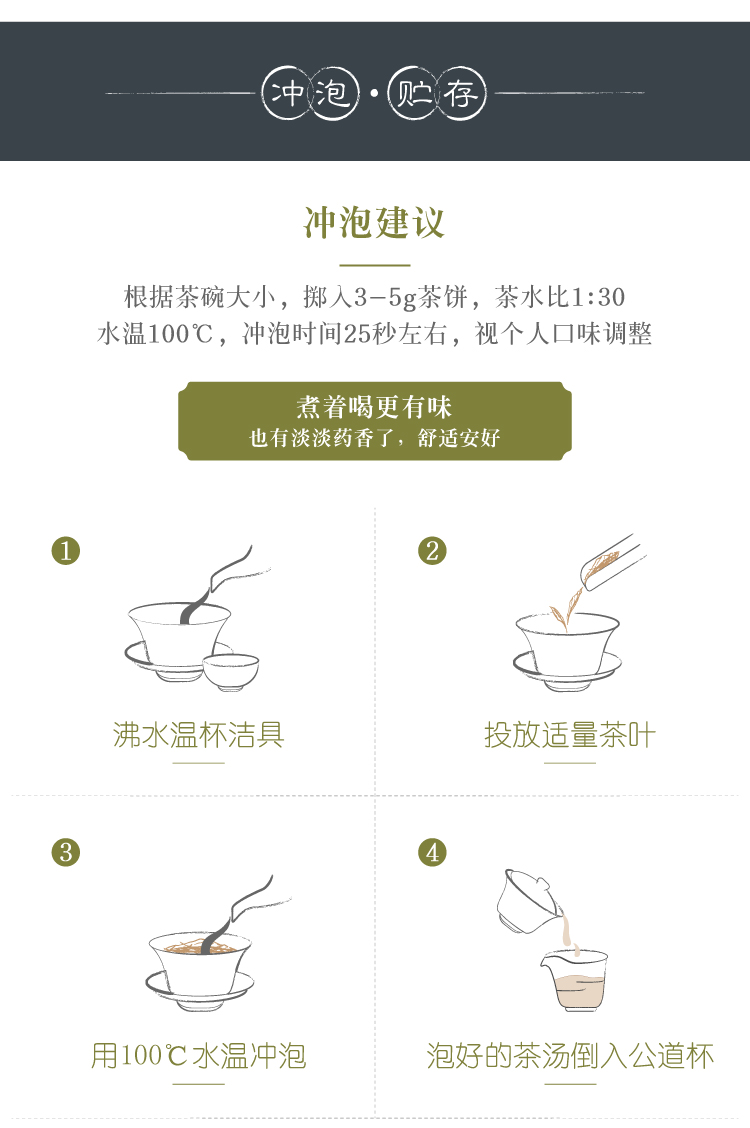 冲泡·贮存

冲泡建议

根据茶碗大小，掷入3-5g茶饼，茶水比1:30
水温100℃，冲泡时间25秒左右，视个人口味调整

煮着喝更有味
也有淡淡药香了，舒适安好

1
沸水温杯洁具

2
投放适量茶叶

3
用100℃水温冲泡

4
泡好的茶汤倒入公道杯