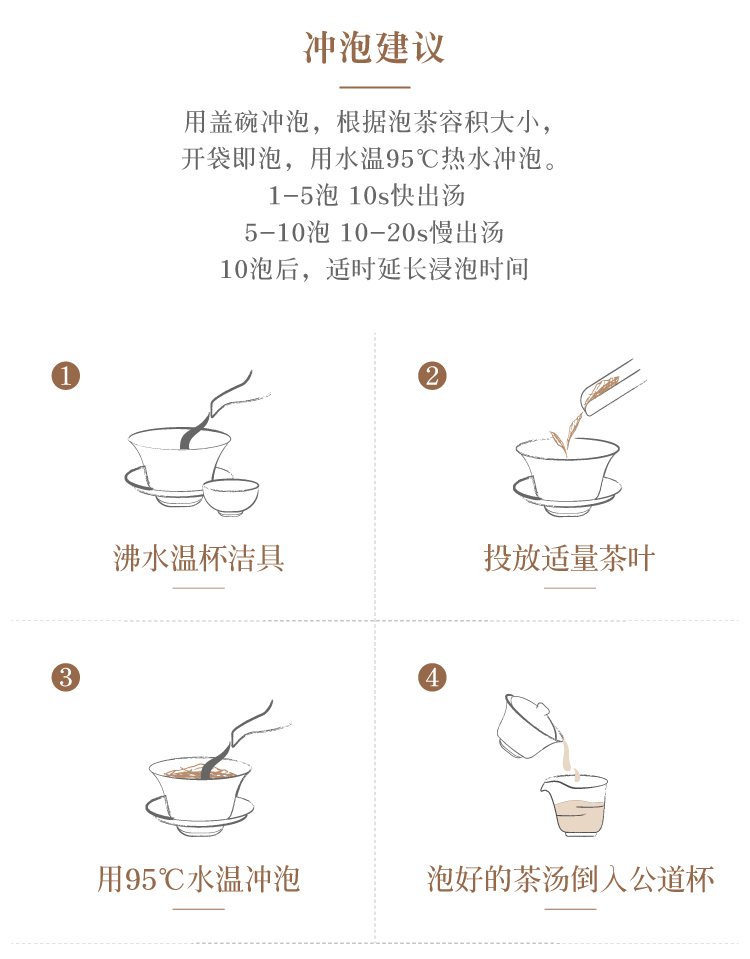 冲泡建议

用盖碗冲泡，根据泡茶容积大小，
开袋即泡，用水温95℃热水冲泡。
1-5泡 10s快出汤
5-10泡 10-20s慢出汤
10泡后，适时延长浸泡时间

1
沸水温杯洁具

2
投放适量茶叶

3
用95℃水温冲泡

4
泡好的茶汤倒入公道杯