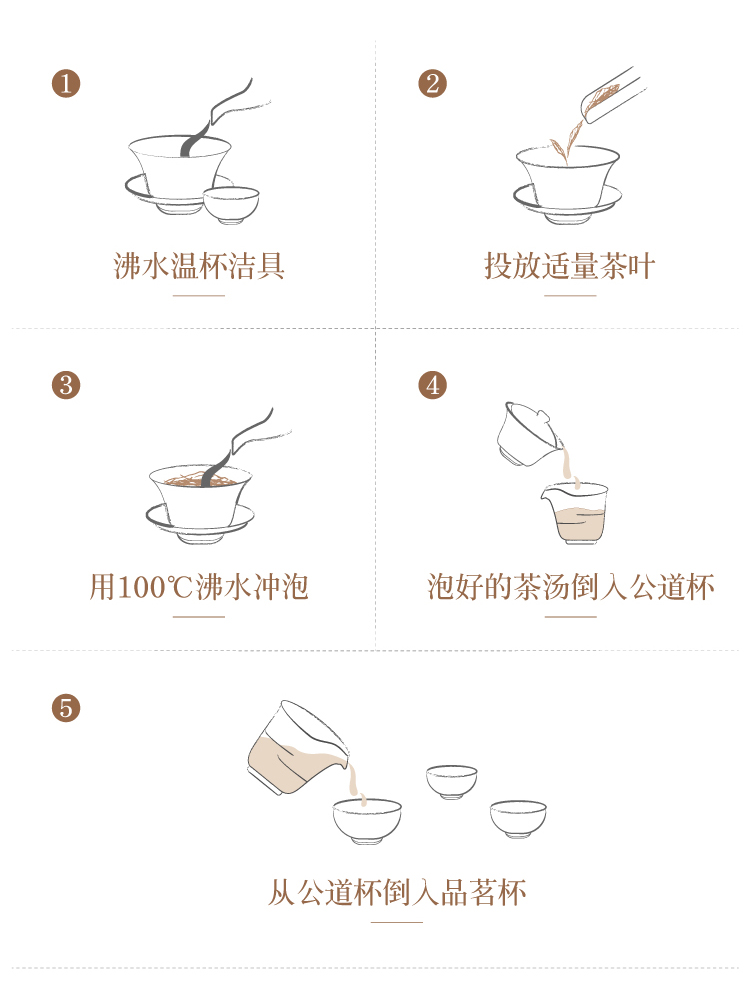 1

沸水温杯洁具

2

投放适量茶叶

3

用100℃沸水冲泡

4

泡好的茶汤倒入公道杯

5

从公道杯倒入品茗杯