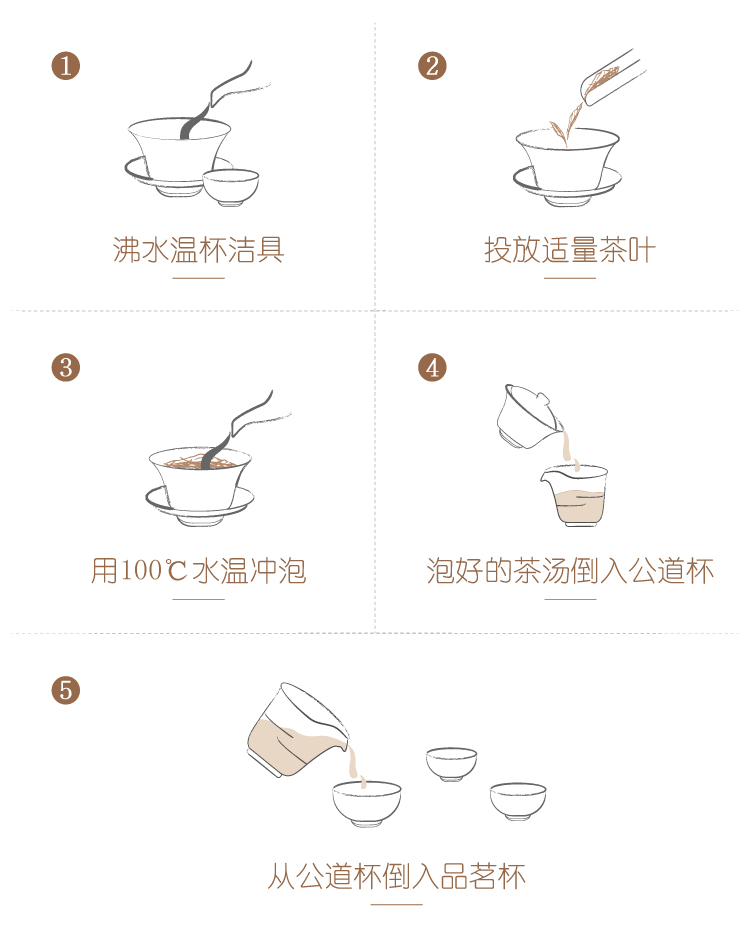 1
沸水温杯洁具

2
投放适量茶叶

3
用100℃水温冲泡

4
泡好的茶汤倒入公道杯

5
从公道杯倒入品茗杯